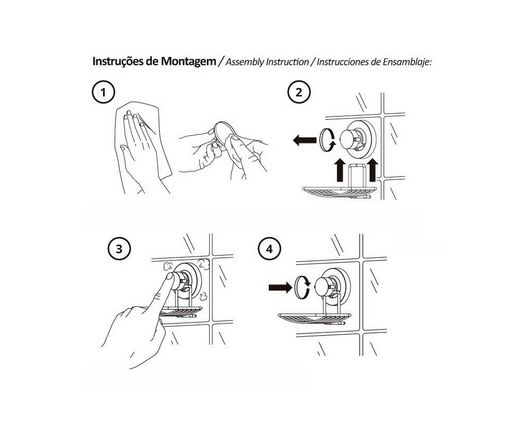 Instruções de Montagem / Assembly Instruction / Instrucciones de Ensamblaje:

1

2

3

4